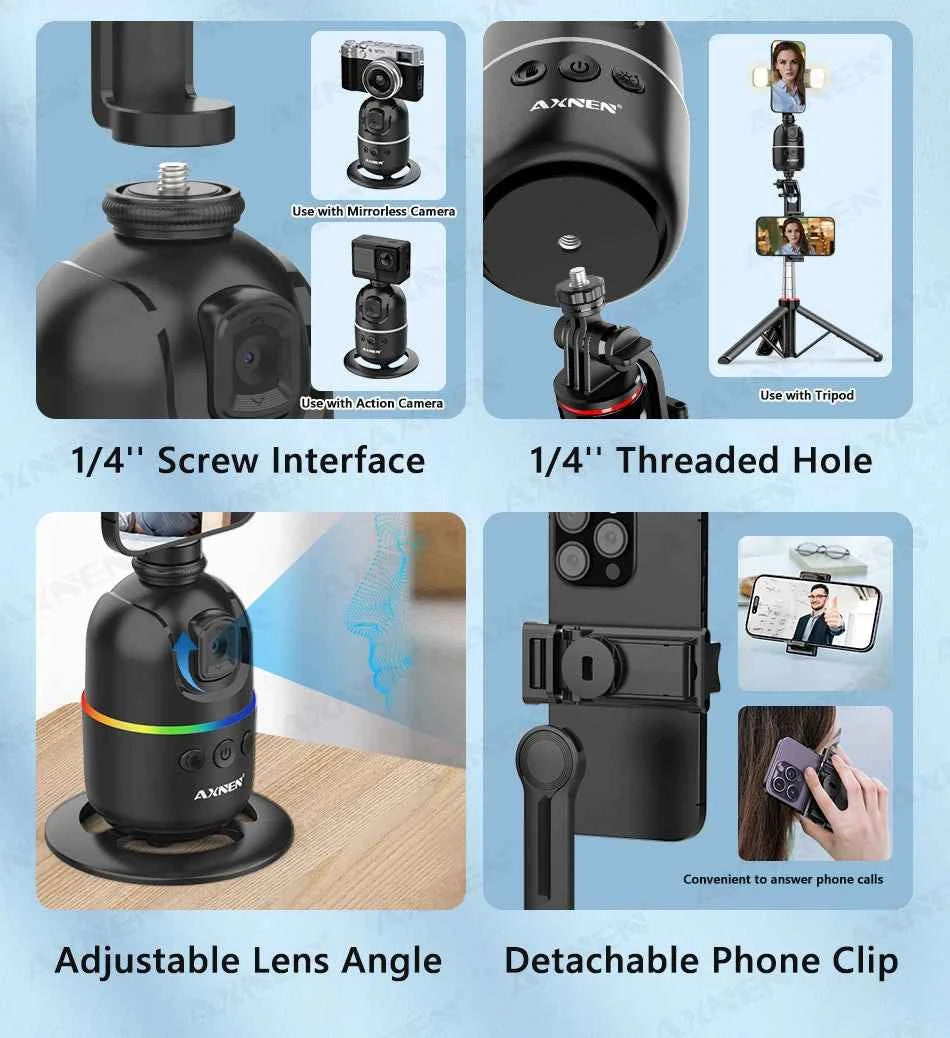 Use with Mirrorless Camera

Use with Action Camera

1/4'' Screw Interface

AXNEN

Use with Tripod

1/4'' Threaded Hole

AXNEN

Adjustable Lens Angle

Convenient to answer phone calls

Detachable Phone Clip