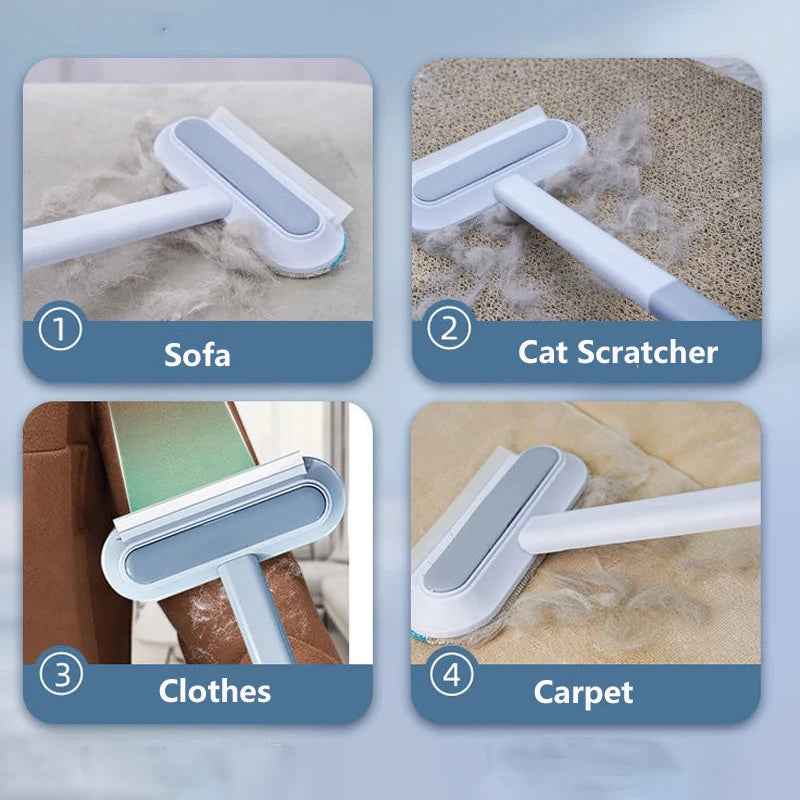 ① Sofa

② Cat Scratcher

③ Clothes

④ Carpet